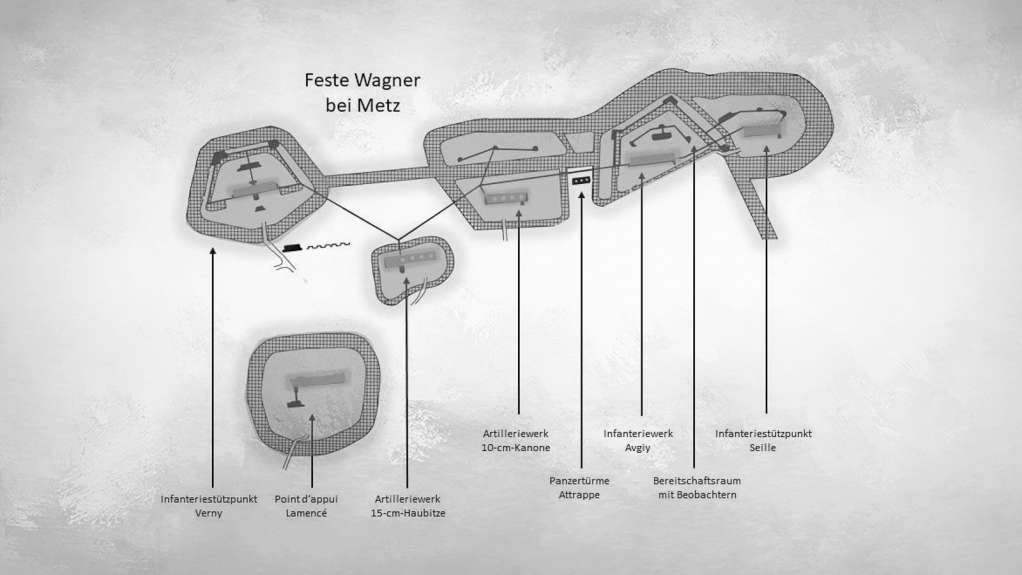 Feste Wagner
bei Metz

Infanteriestützpunkt
Verny

Point d'appui
Lamencé

Artilleriewerk
15-cm-Haubitze

Artilleriewerk
10-cm-Kanone

Panzertürme
Attrappe

Infanteriewerk
Avgiy

Bereitschaftsraum
mit Beobachtern

Infanteriestützpunkt
Seille