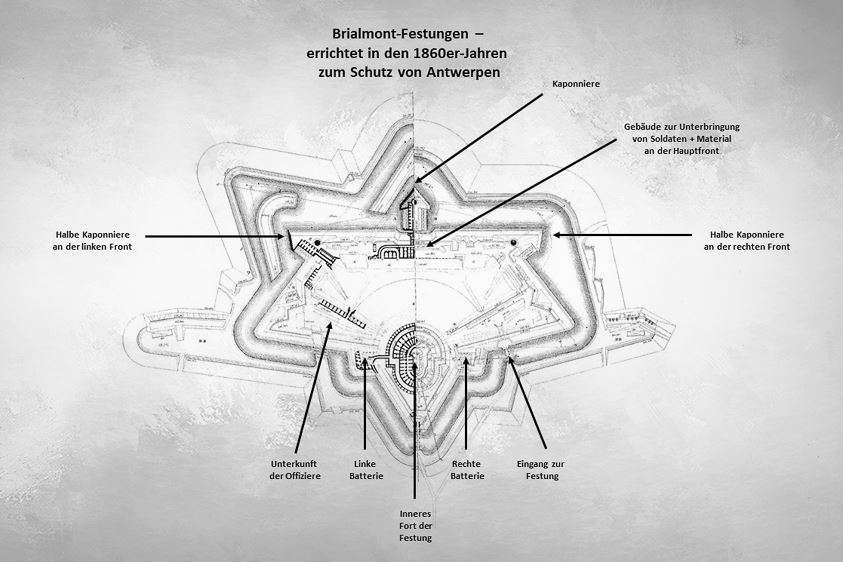 Brialmont-Festungen – errichtet in den 1860er-Jahren zum Schutz von Antwerpen

Kaponniere

Gebäude zur Unterbringung von Soldaten + Material an der Hauptfront

Halbe Kaponniere an der linken Front

Halbe Kaponniere an der rechten Front

Unterkunft der Offiziere

Linke Batterie

Rechte Batterie

Eingang zur Festung

Inneres Fort der Festung